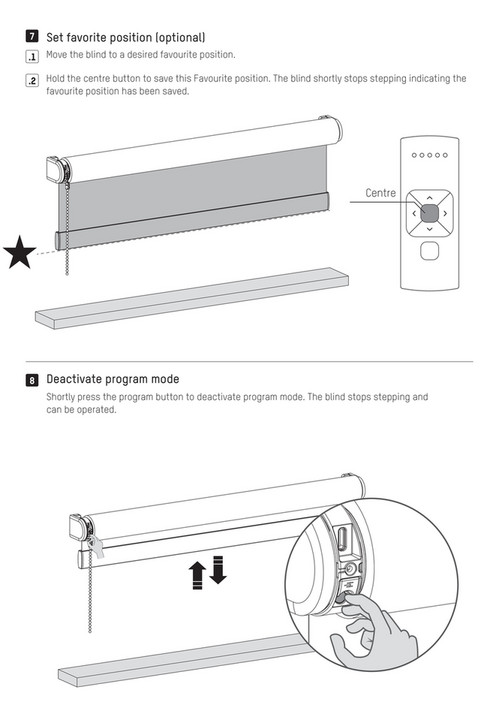 7 Set favorite position (optional)

.1 Move the blind to a desired favourite position.

.2 Hold the centre button to save this Favourite position. The blind shortly stops stepping indicating the favourite position has been saved.

Centre

8 Deactivate program mode

Shortly press the program button to deactivate program mode. The blind stops stepping and can be operated.